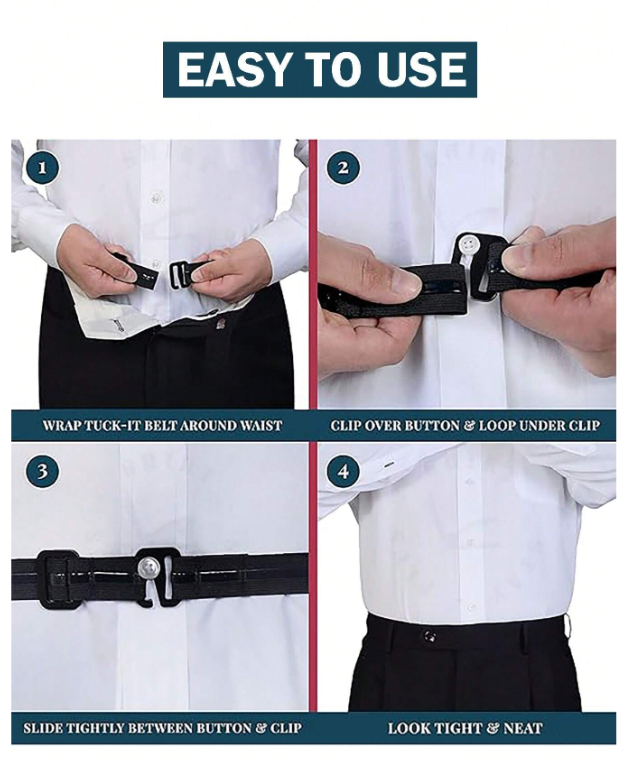 EASY TO USE

1

WRAP TUCK-IT BELT AROUND WAIST

2

CLIP OVER BUTTON & LOOP UNDER CLIP

3

SLIDE TIGHTLY BETWEEN BUTTON & CLIP

4

LOOK TIGHT & NEAT