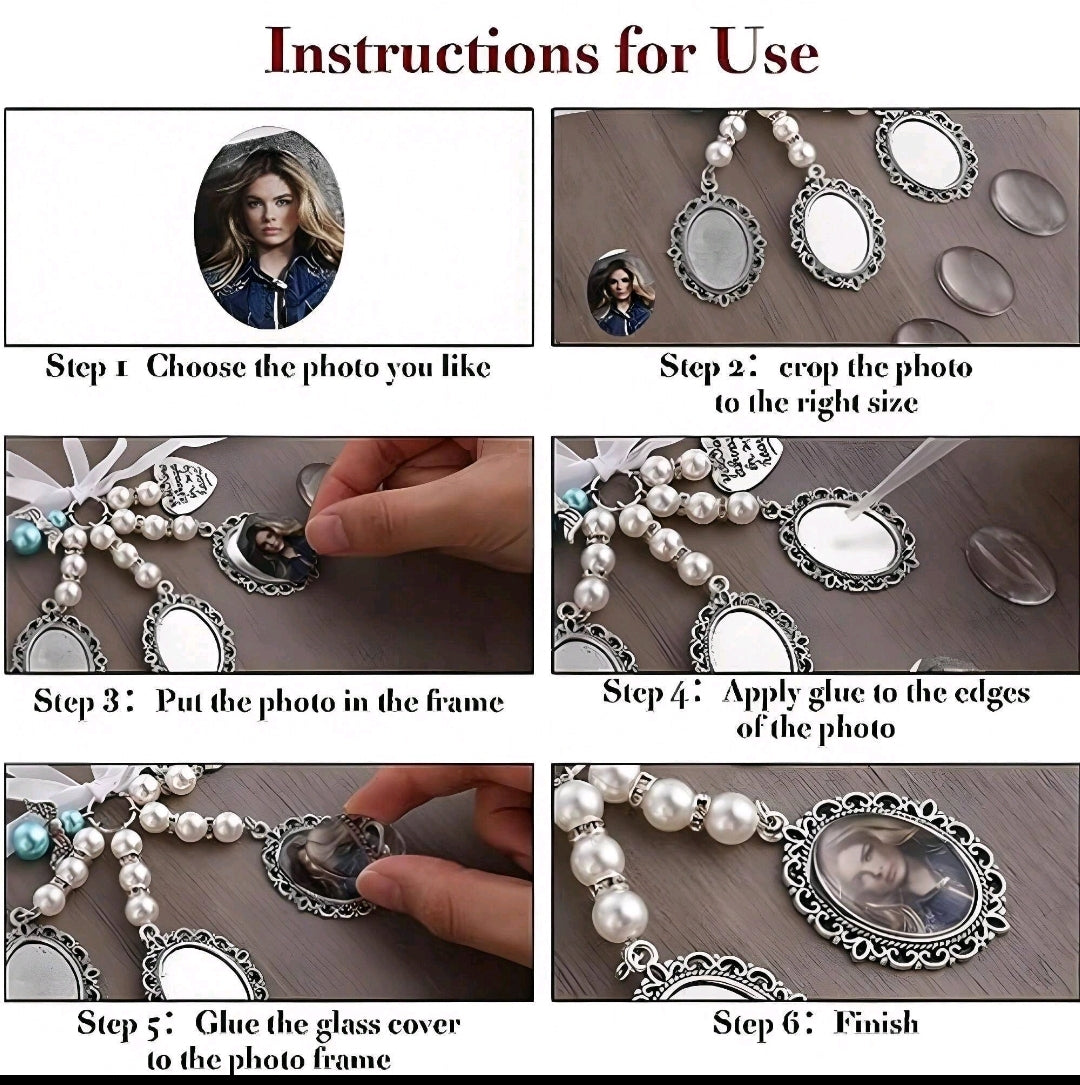 Instructions for Use

Step 1 Choose the photo you like

Step 2: crop the photo to the right size

Step 3: Put the photo in the frame

Step 4: Apply glue to the edges of the photo

Step 5: Glue the glass cover to the photo frame

Step 6: Finish